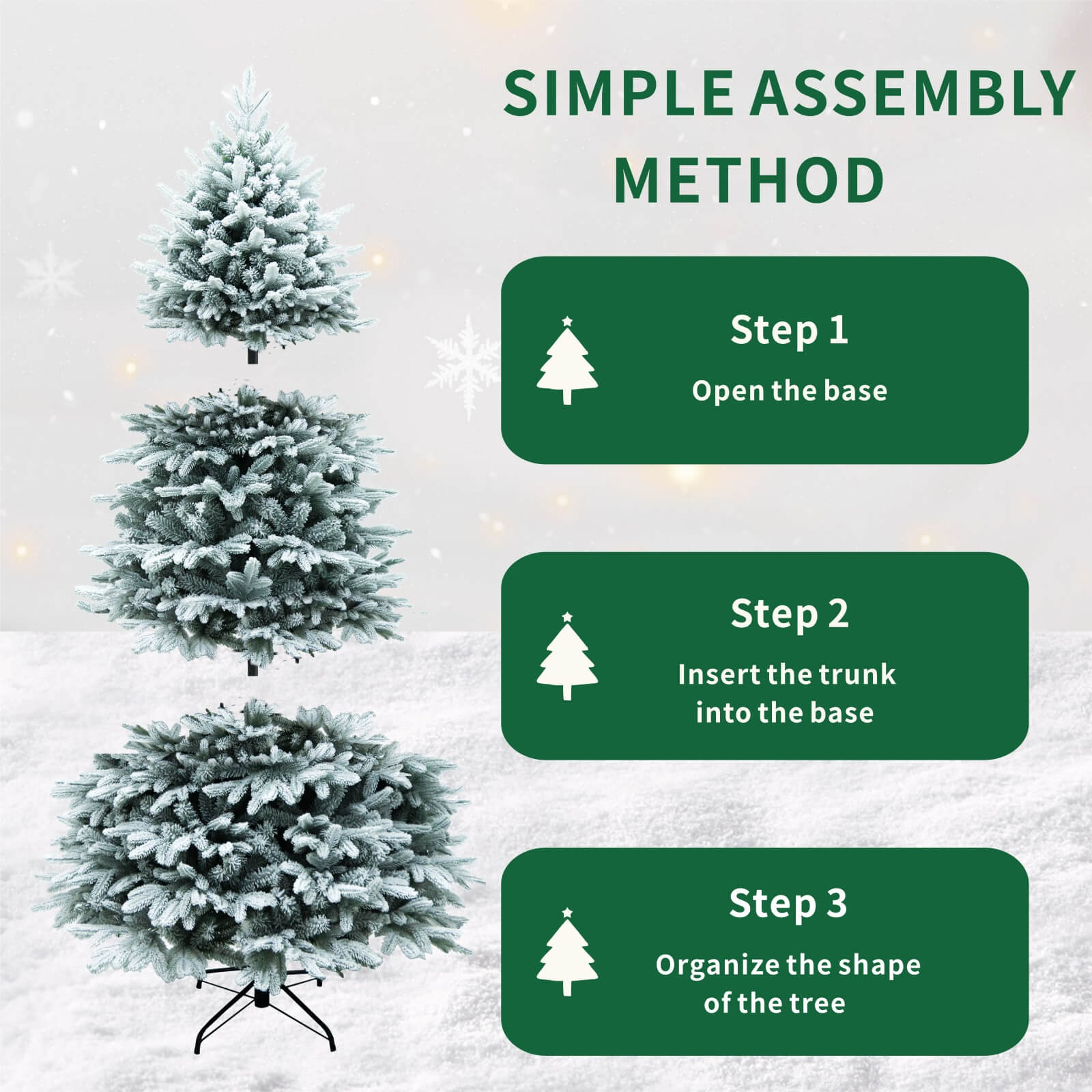 SIMPLE ASSEMBLY METHOD

Step 1
Open the base

Step 2
Insert the trunk into the base

Step 3
Organize the shape of the tree