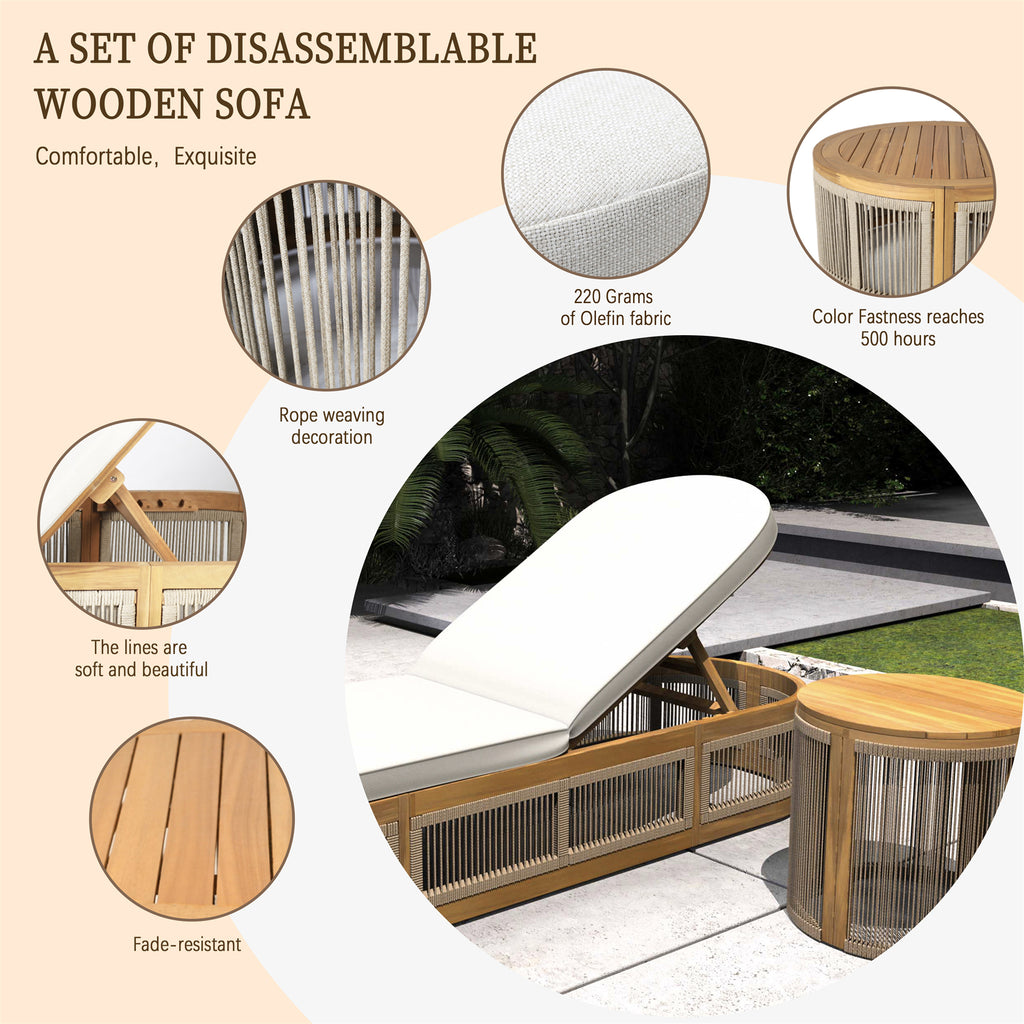 A SET OF DISASSEMBLABLE WOODEN SOFA

Comfortable, Exquisite

220 Grams
of Olefin fabric

Color Fastness reaches
500 hours

Rope weaving
decoration

The lines are
soft and beautiful

Fade-resistant